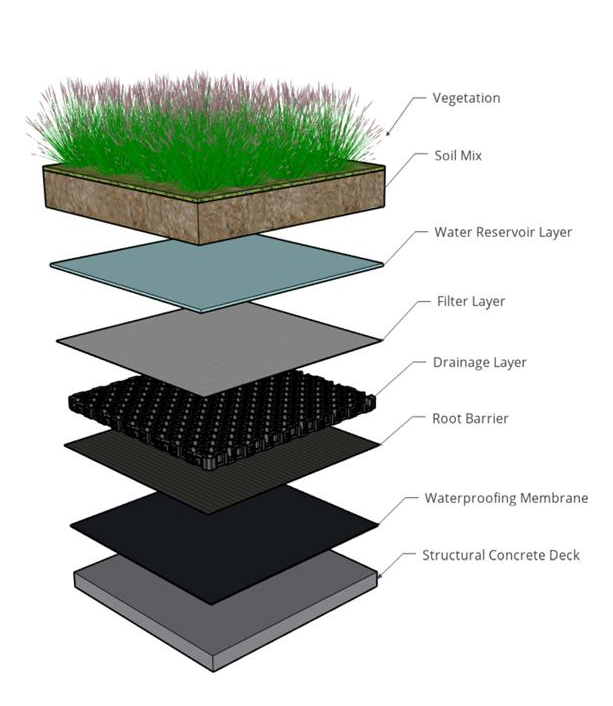 Vegetation

Soil Mix

Water Reservoir Layer

Filter Layer

Drainage Layer

Root Barrier

Waterproofing Membrane

Structural Concrete Deck